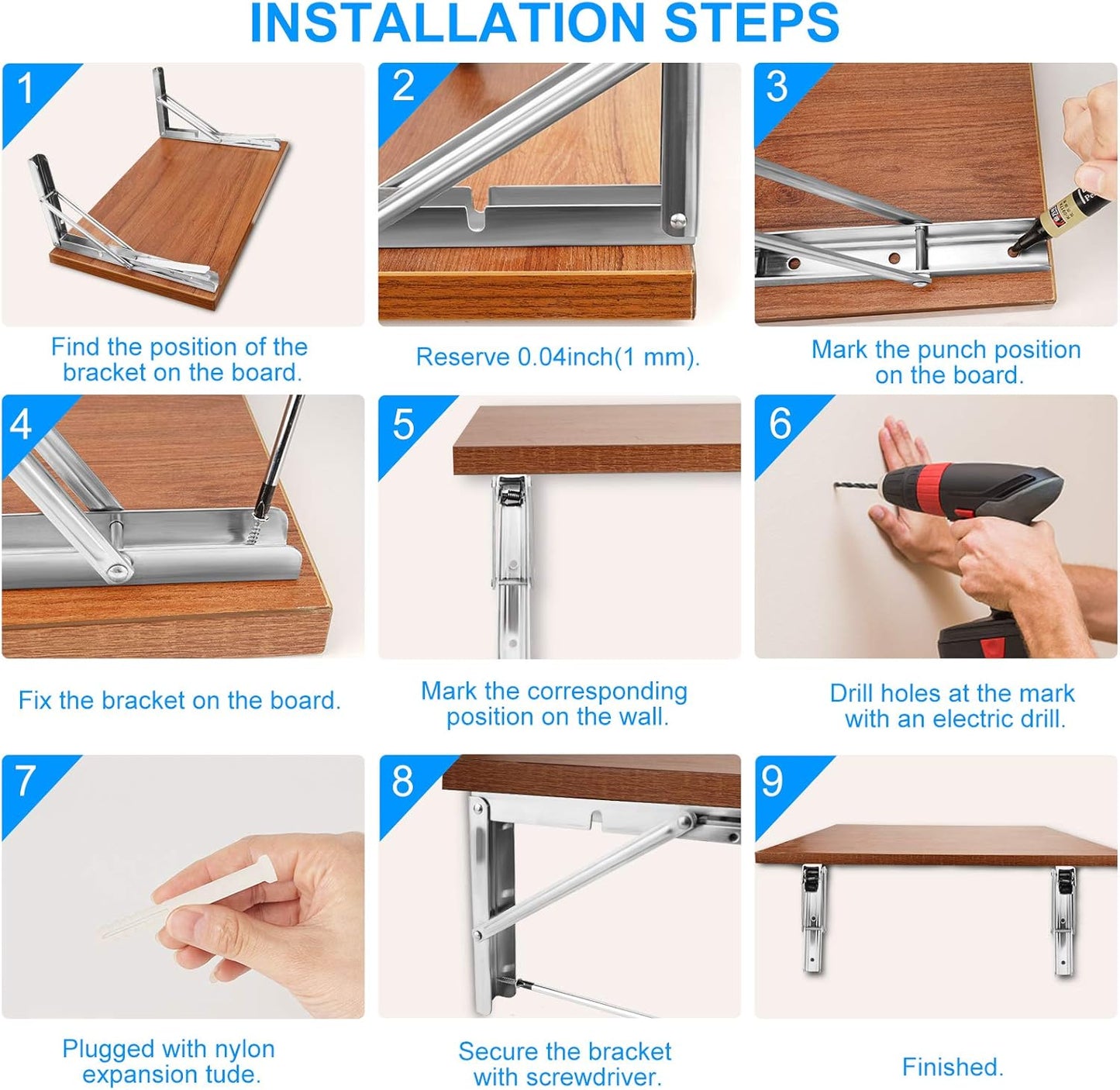 INSTALLATION STEPS

1

Find the position of the bracket on the board.

2

Reserve 0.04inch(1 mm).

3

Mark the punch position on the board.

4

Fix the bracket on the board.

5

Mark the corresponding position on the wall.

6

Drill holes at the mark with an electric drill.

7

Plugged with nylon expansion tude.

8

Secure the bracket with screwdriver.

9

Finished.