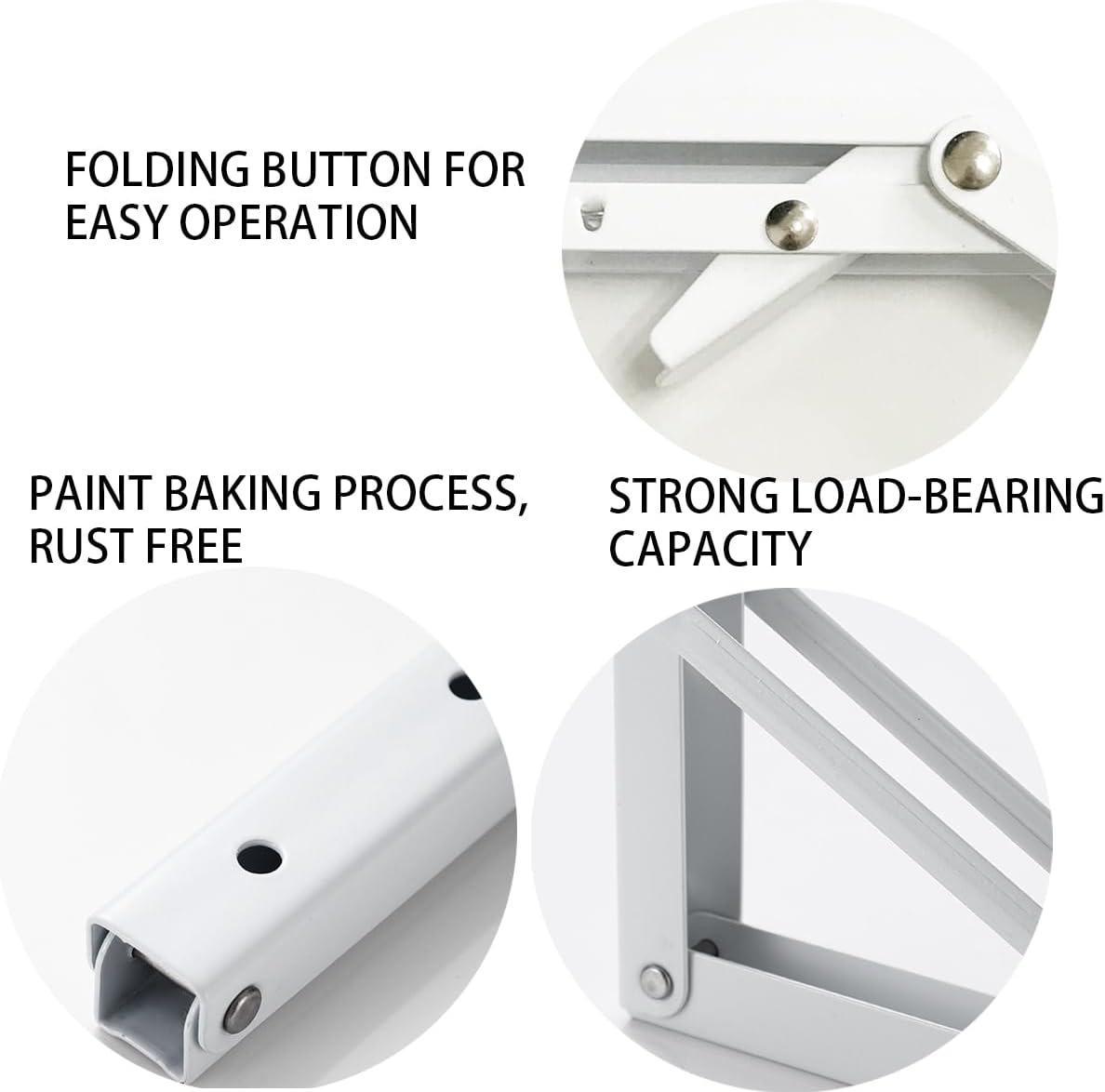 FOLDING BUTTON FOR EASY OPERATION

PAINT BAKING PROCESS, RUST FREE

STRONG LOAD-BEARING CAPACITY