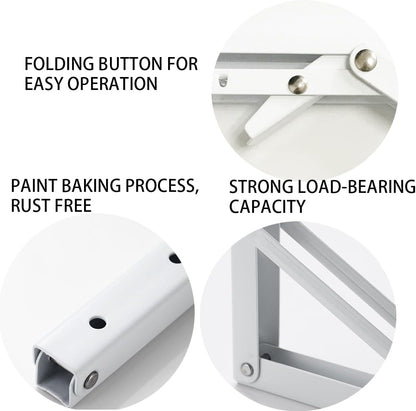 FOLDING BUTTON FOR EASY OPERATION

PAINT BAKING PROCESS, RUST FREE

STRONG LOAD-BEARING CAPACITY