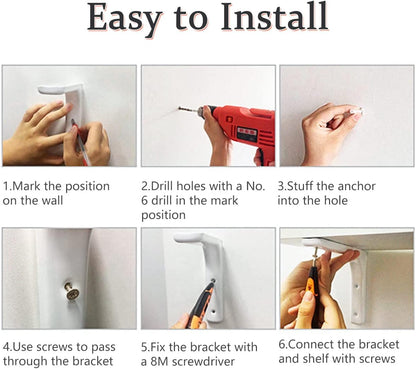 Easy to Install

1.Mark the position on the wall

2.Drill holes with a No. 6 drill in the mark position

3.Stuff the anchor into the hole

4.Use screws to pass through the bracket

5.Fix the bracket with a 8M screwdriver

6.Connect the bracket and shelf with screws