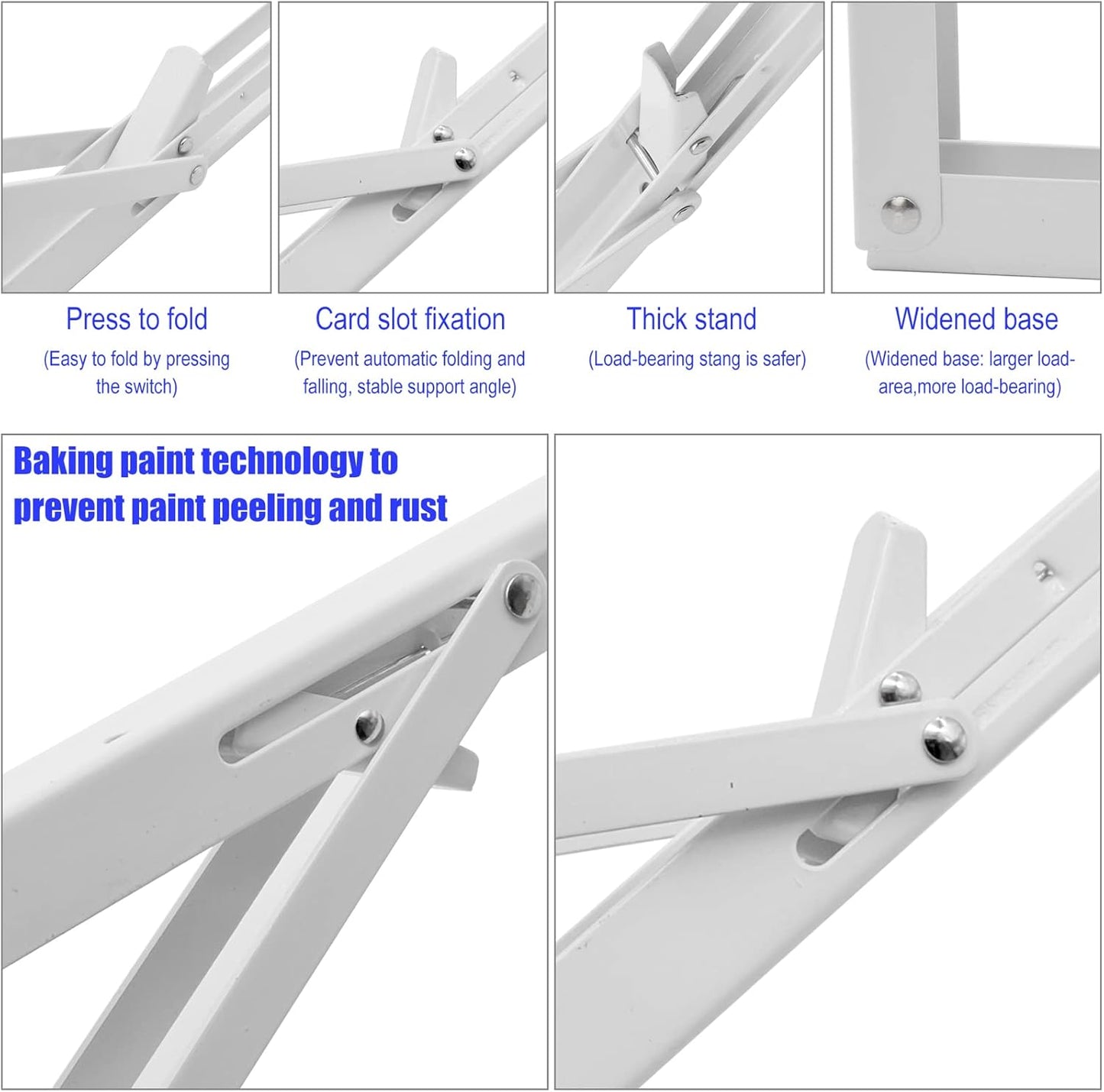 Press to fold
(Easy to fold by pressing the switch)

Card slot fixation
(Prevent automatic folding and falling, stable support angle)

Thick stand
(Load-bearing stang is safer)

Widened base
(Widened base: larger load-area,more load-bearing)

Baking paint technology to prevent paint peeling and rust