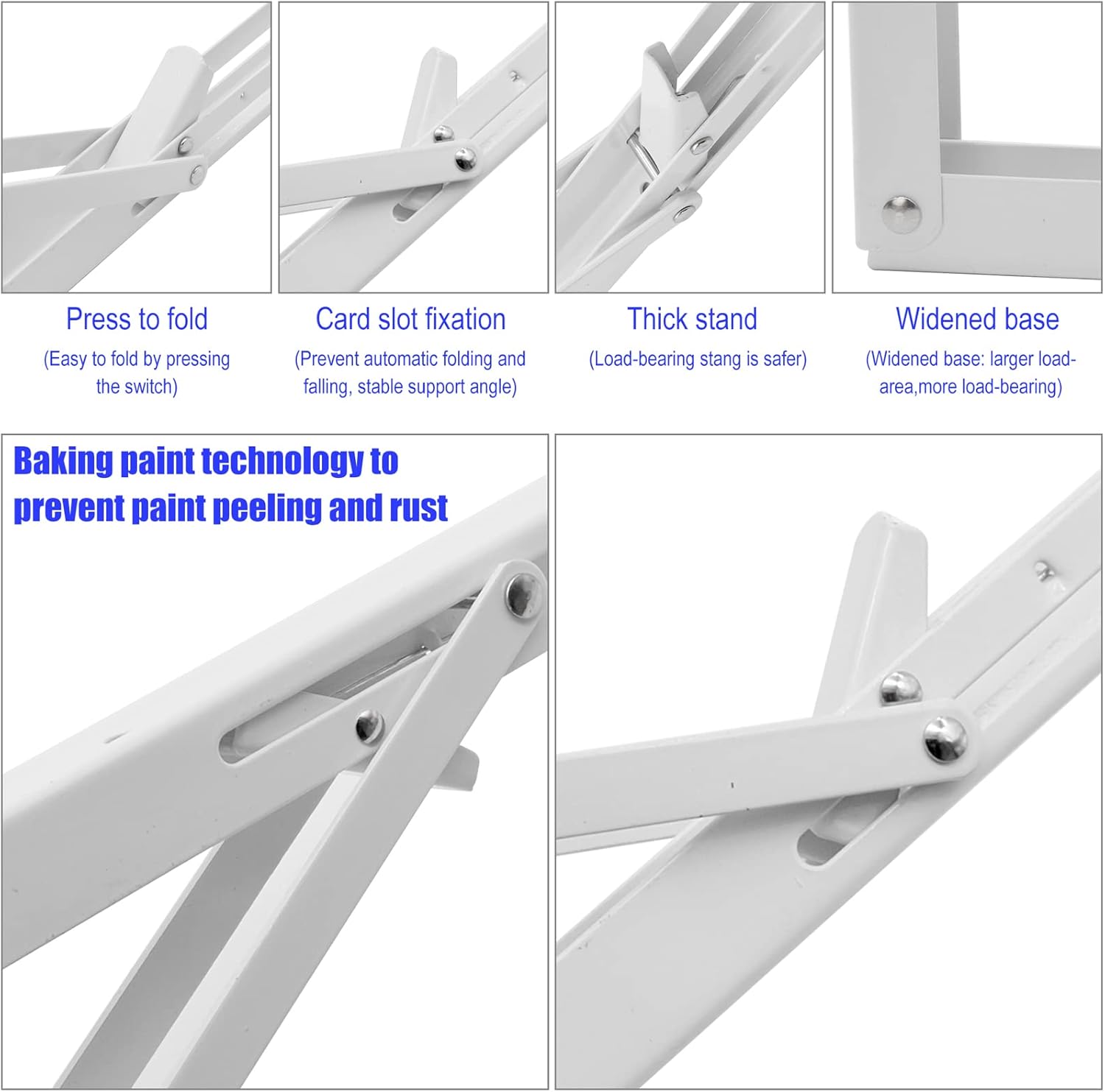 Press to fold
(Easy to fold by pressing the switch)

Card slot fixation
(Prevent automatic folding and falling, stable support angle)

Thick stand
(Load-bearing stang is safer)

Widened base
(Widened base: larger load-area,more load-bearing)

Baking paint technology to prevent paint peeling and rust