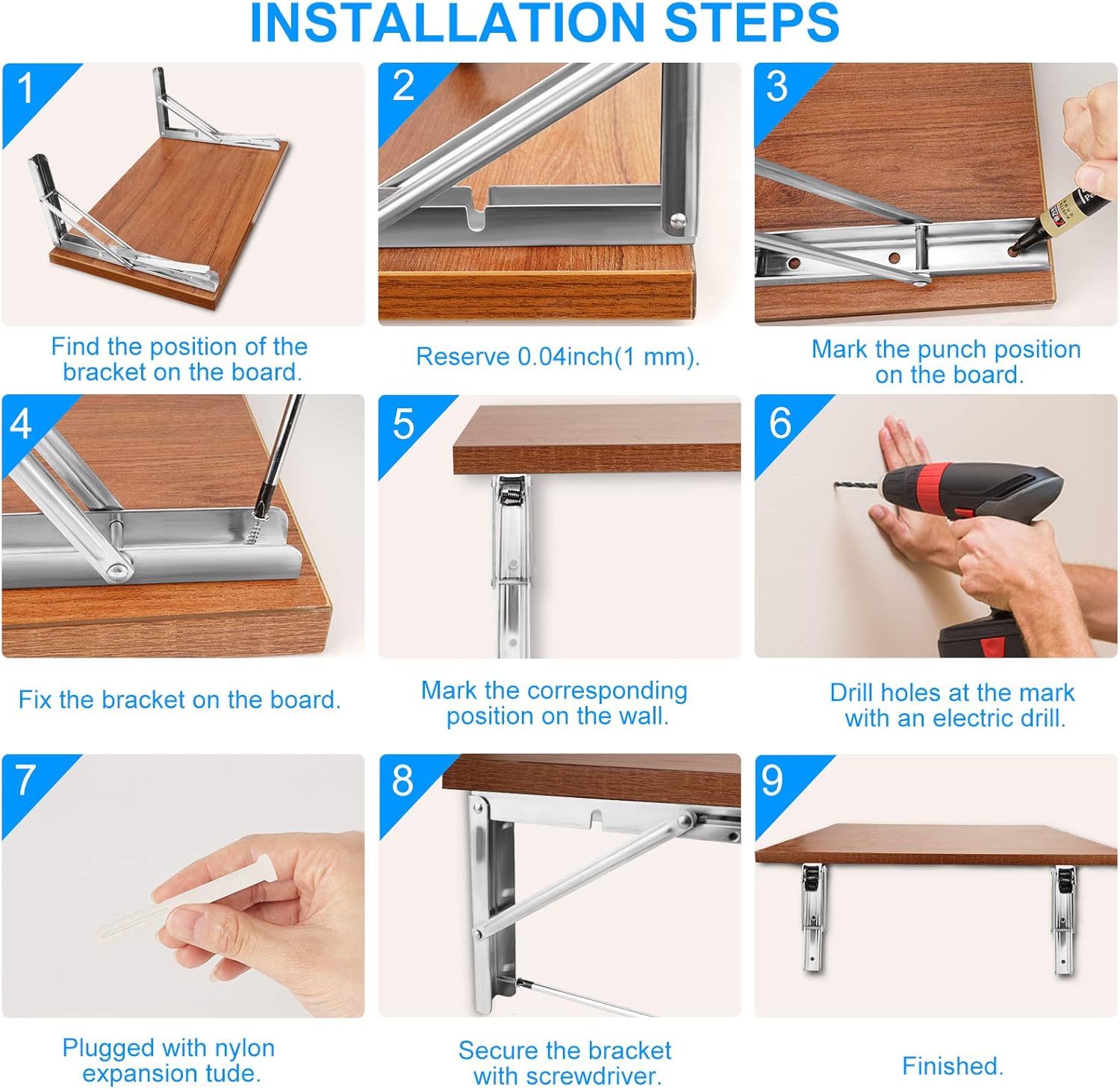 INSTALLATION STEPS

1

Find the position of the bracket on the board.

2

Reserve 0.04inch(1 mm).

3

Mark the punch position on the board.

4

Fix the bracket on the board.

5

Mark the corresponding position on the wall.

6

Drill holes at the mark with an electric drill.

7

Plugged with nylon expansion tude.

8

Secure the bracket with screwdriver.

9

Finished.