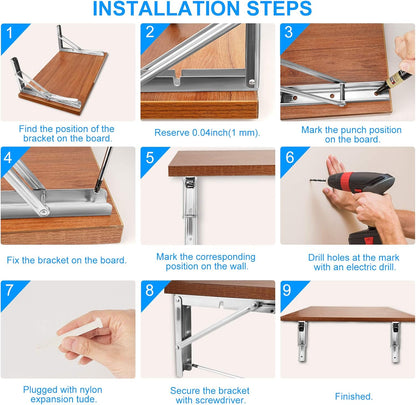 INSTALLATION STEPS

1

Find the position of the bracket on the board.

2

Reserve 0.04inch(1 mm).

3

Mark the punch position on the board.

4

Fix the bracket on the board.

5

Mark the corresponding position on the wall.

6

Drill holes at the mark with an electric drill.

7

Plugged with nylon expansion tude.

8

Secure the bracket with screwdriver.

9

Finished.